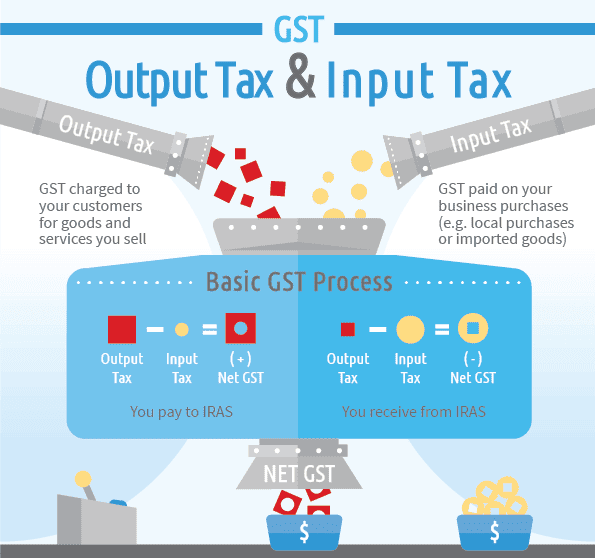 GST

Output Tax & Input Tax

Output Tax

Input Tax

GST charged to your customers for goods and services you sell

GST paid on your business purchases (e.g. local purchases or imported goods)

Basic GST Process

Output Tax − Input Tax = (+) Net GST

You pay to IRAS

Output Tax − Input Tax = (-) Net GST

You receive from IRAS

NET GST

$

$